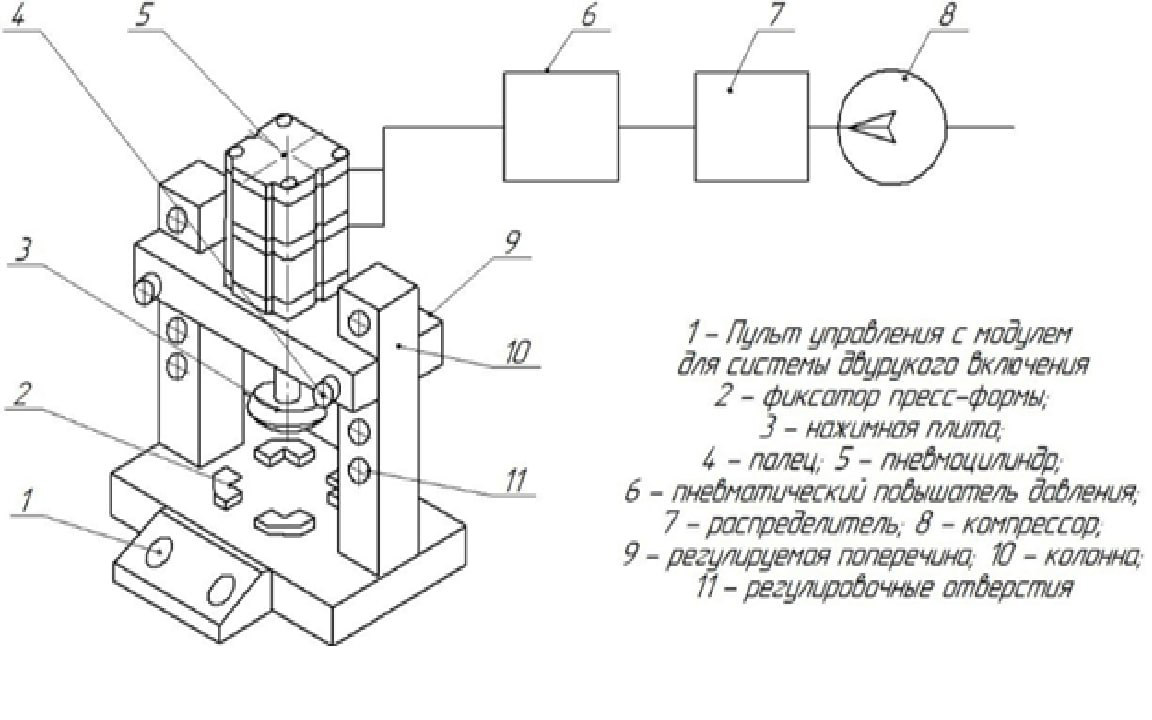 4
5
6
7
8
3
9
10
2
11
1

1 – Пульт управления с модулем для системы двурукого включения
2 – фиксатор пресс-формы;
3 – нажимная плита;
4 – палец; 5 – пневмоцилиндр;
6 – пневматический повышатель давления;
7 – распределитель; 8 – компрессор;
9 – регулируемая поперечина; 10 – колонна;
11 – регулировочные отверстия